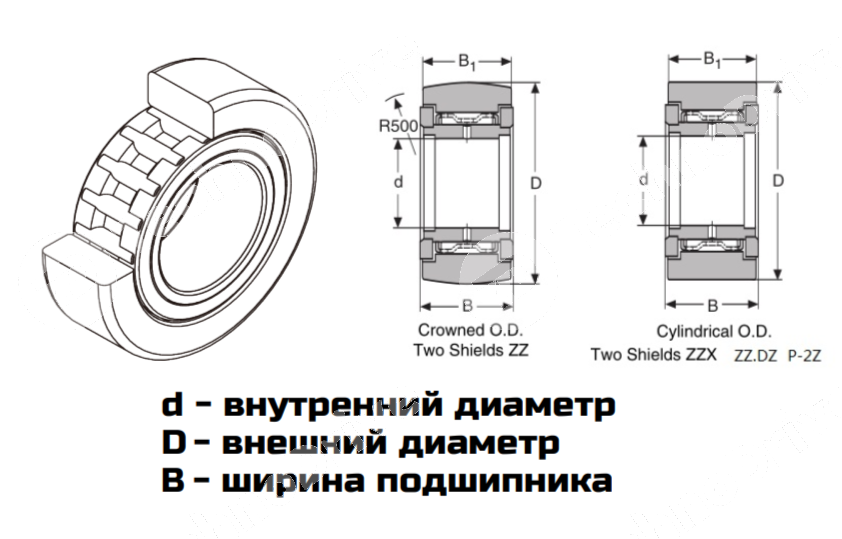 $B_1$

R500

d

D

B

Crowned O.D.
Two Shields ZZ

$B_1$

d

D

B

Cylindrical O.D.
Two Shields ZZX ZZ.DZ P-2Z

d - внутренний диаметр
D - внешний диаметр
B - ширина подшипника